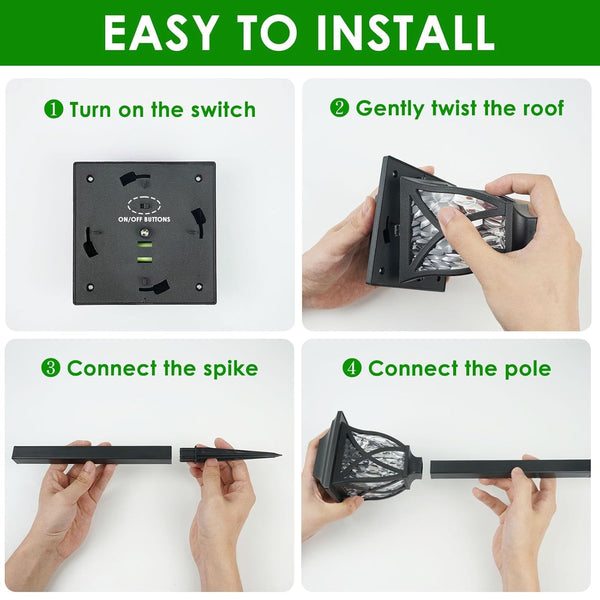 EASY TO INSTALL

❶ Turn on the switch

ON/OFF BUTTONS

❷ Gently twist the roof

❸ Connect the spike

❹ Connect the pole