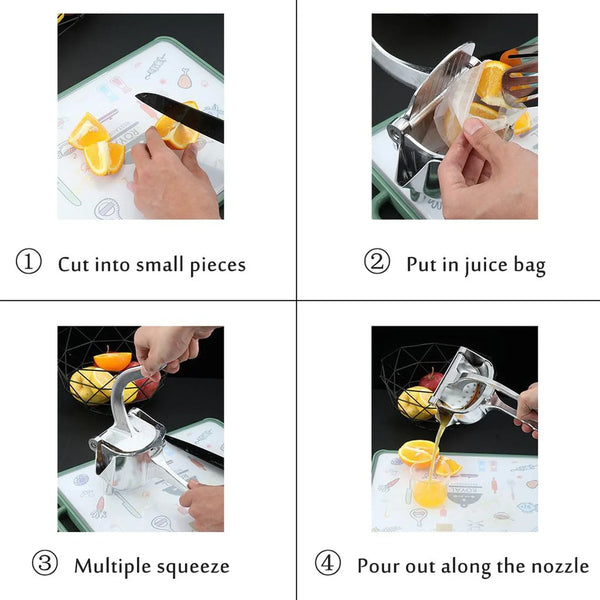 ① Cut into small pieces

② Put in juice bag

③ Multiple squeeze

④ Pour out along the nozzle