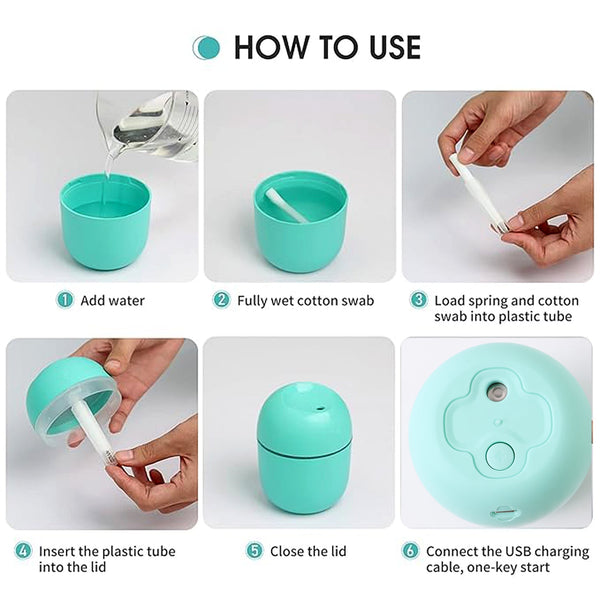 HOW TO USE

1 Add water

2 Fully wet cotton swab

3 Load spring and cotton swab into plastic tube

4 Insert the plastic tube into the lid

5 Close the lid

6 Connect the USB charging cable, one-key start